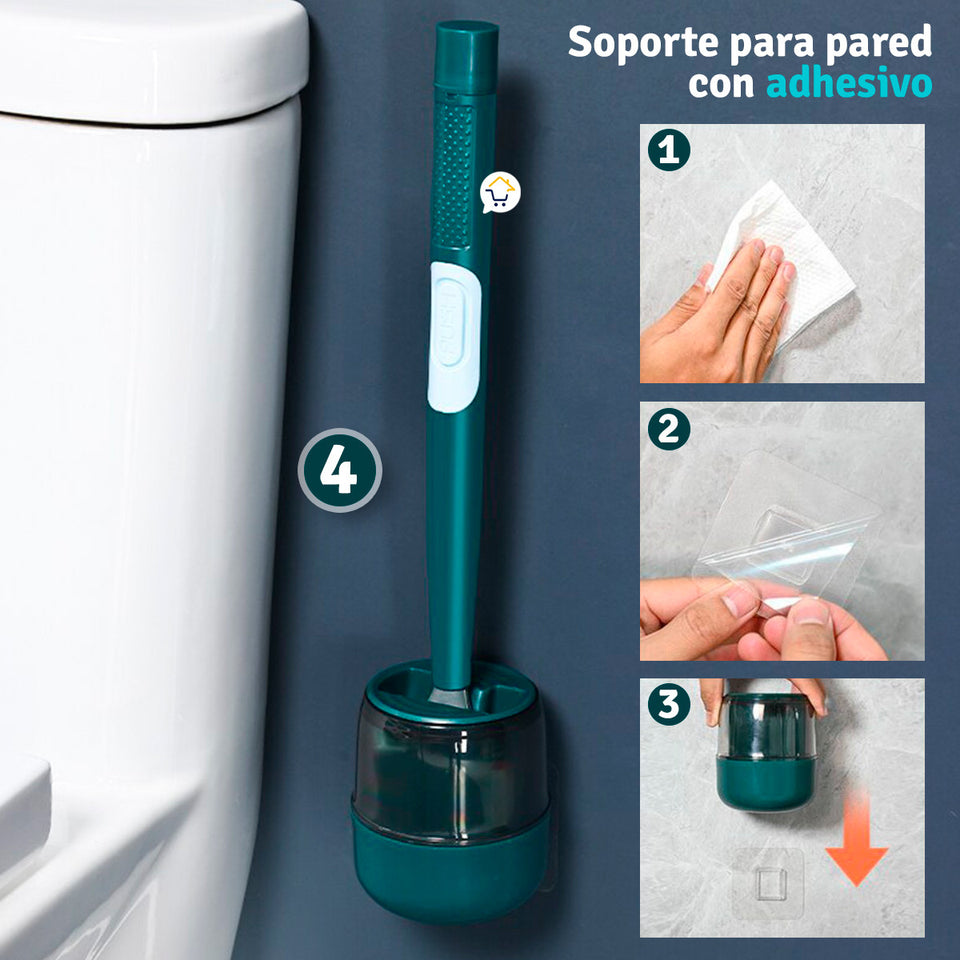 Soporte para pared con adhesivo

1

2

3

4