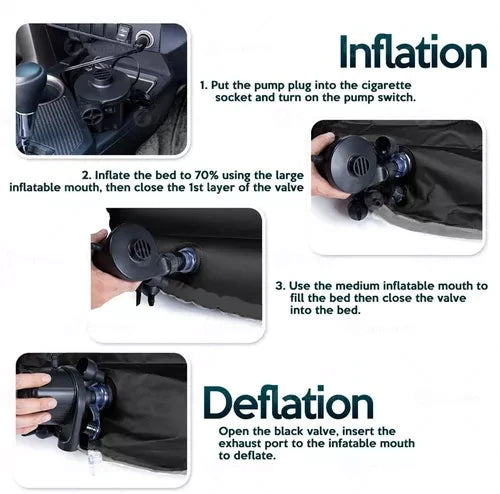 Inflation

1. Put the pump plug into the cigarette socket and turn on the pump switch.

2. Inflate the bed to 70% using the large inflatable mouth, then close the 1st layer of the valve

3. Use the medium inflatable mouth to fill the bed then close the valve into the bed.

Deflation

Open the black valve, insert the exhaust port to the infatable mouth to deflate.