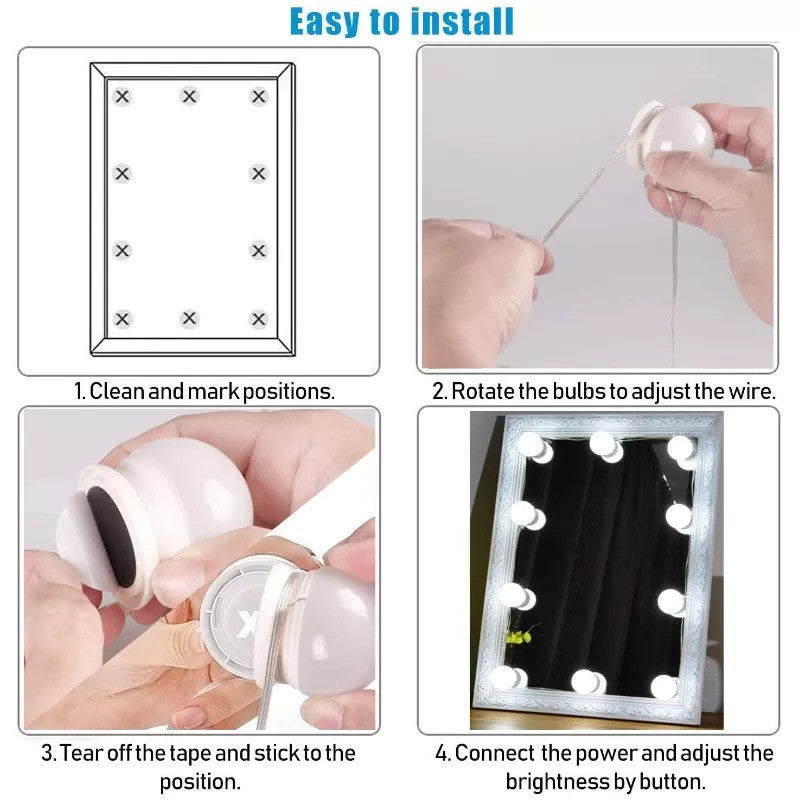 Easy to install

1. Clean and mark positions.

2. Rotate the bulbs to adjust the wire.

3. Tear off the tape and stick to the position.

4. Connect the power and adjust the brightness by button.